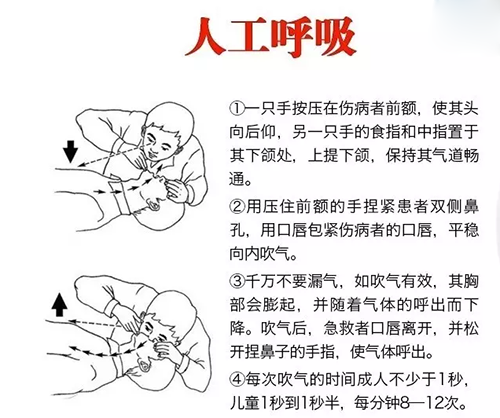 人工呼吸

①一只手按压在伤病者前额，使其头向后仰，另一只手的食指和中指置于其下颌处，上提下颌，保持其气道畅通。

②用压住前额的手捏紧患者双侧鼻孔，用口唇包紧伤病者的口唇，平稳向内吹气。

③千万不要漏气，如吹气有效，其胸部会膨起，并随着气体的呼出而下降。吹气后，急救者口唇离开，并松开捏鼻子的手指，使气体呼出。

④每次吹气的时间成人不少于1秒，儿童1秒到1秒半，每分钟8—12次。